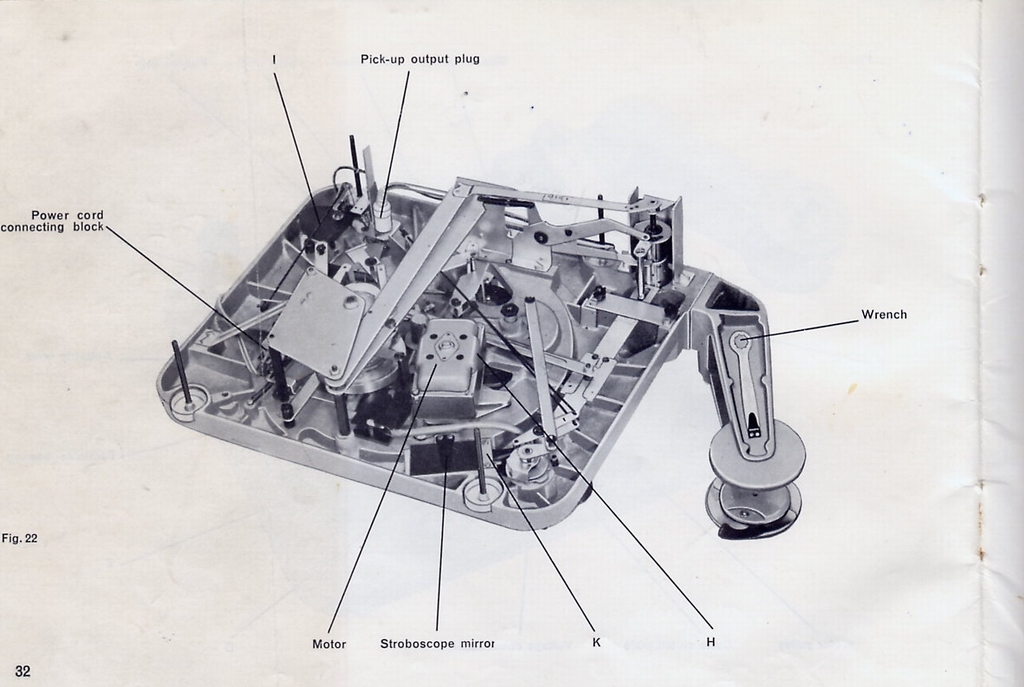 I

Pick-up output plug

Power cord connecting block

Wrench

Fig. 22

Motor

Stroboscope mirror

K

H

32